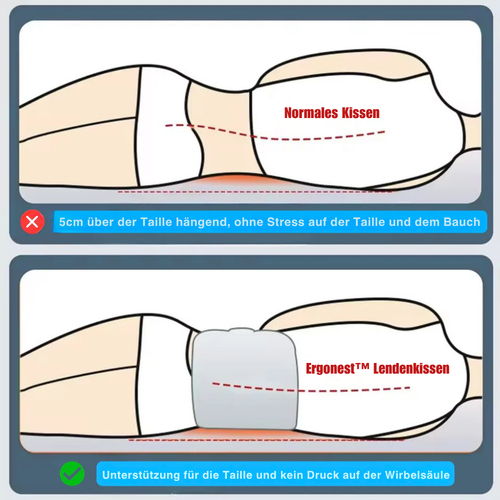 Normales Kissen

5cm über der Taille hängend, ohne Stress auf der Taille und dem Bauch

Ergonest™ Lendenkissen

Unterstützung für die Taille und kein Druck auf der Wirbelsäule